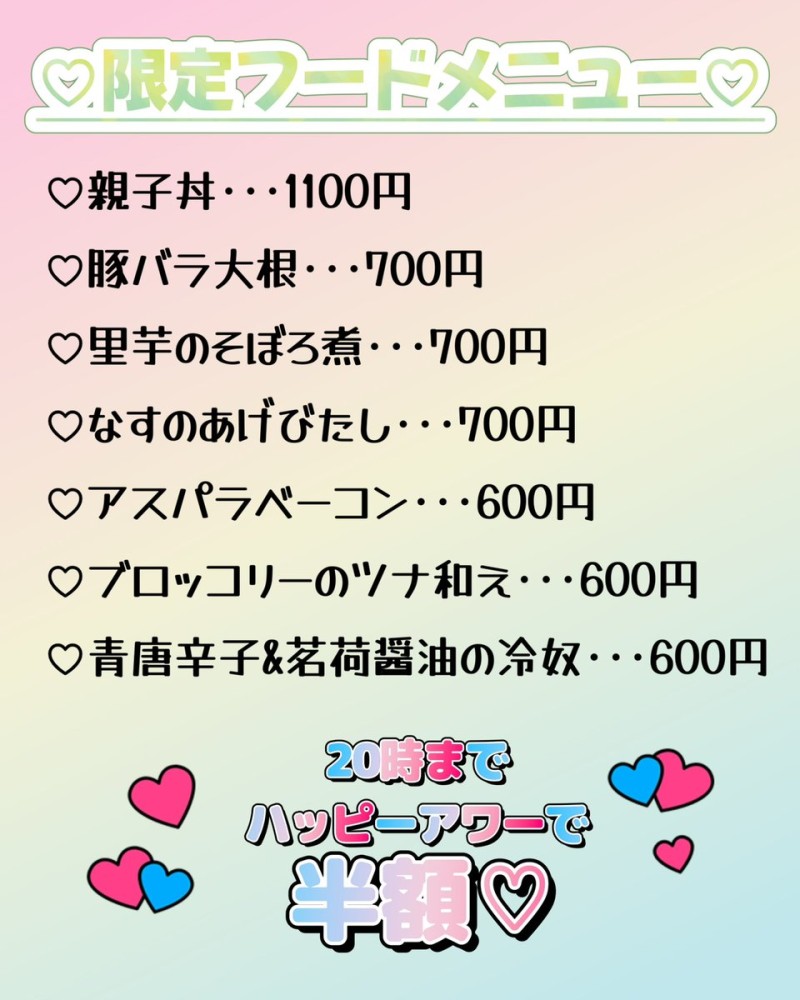 ♡限定フードメニュー♡

♡親子丼・・・1100円

♡豚バラ大根・・・700円

♡里芋のそぼろ煮・・・700円

♡なすのあげびたし・・・700円

♡アスパラベーコン・・・600円

♡ブロッコリーのツナ和え・・・600円

♡青唐辛子&茗荷醤油の冷奴・・・600円

20時まで
ハッピーアワーで
半額♡